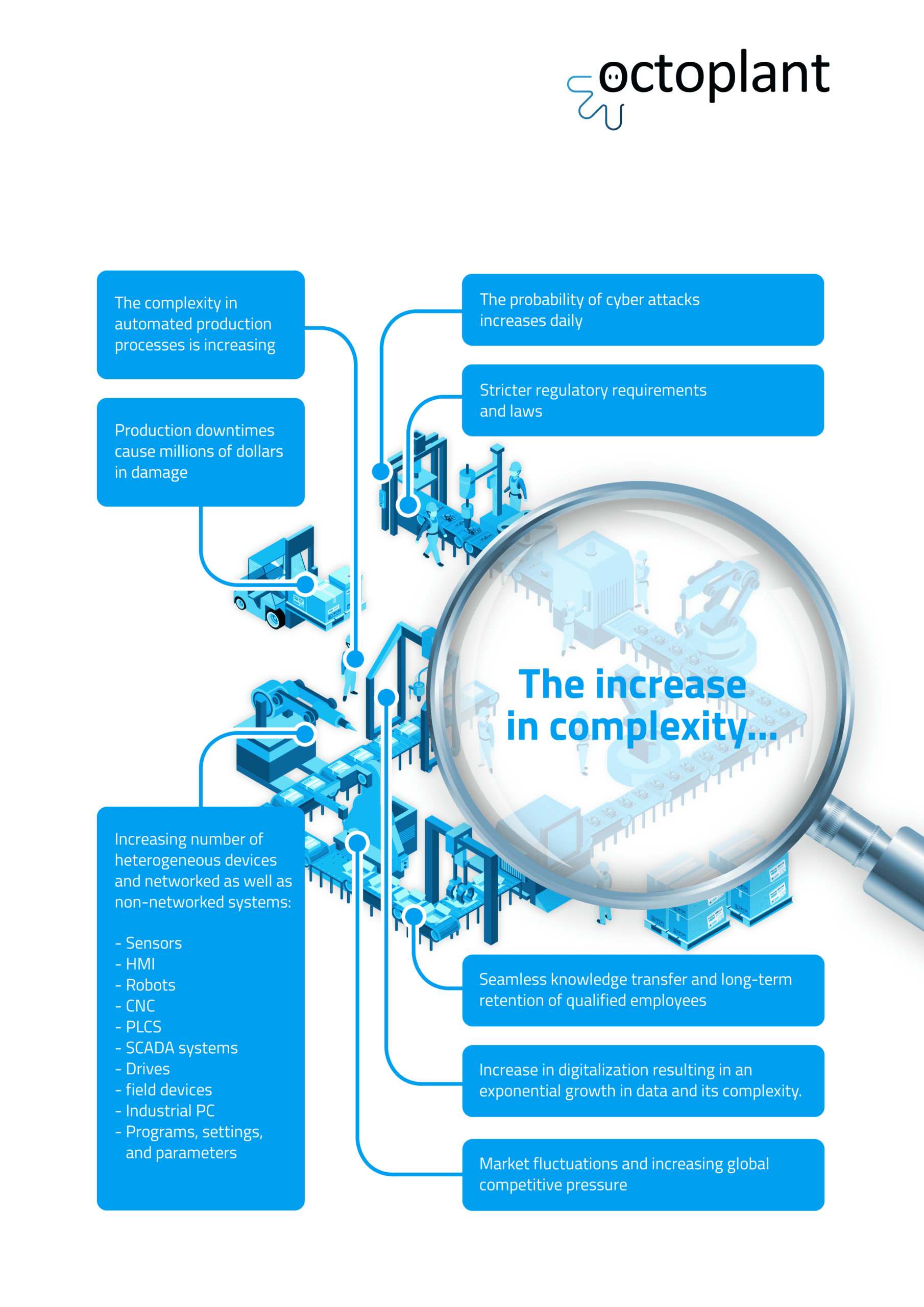 octoplant

The complexity in automated production processes is increasing

Production downtimes cause millions of dollars in damage

The probability of cyber attacks increases daily

Stricter regulatory requirements and laws

The increase in complexity...

Increasing number of heterogeneous devices and networked as well as non-networked systems:

- Sensors
- HMI
- Robots
- CNC
- PLCS
- SCADA systems
- Drives
- field devices
- Industrial PC
- Programs, settings, and parameters

Seamless knowledge transfer and long-term retention of qualified employees

Increase in digitalization resulting in an exponential growth in data and its complexity.

Market fluctuations and increasing global competitive pressure